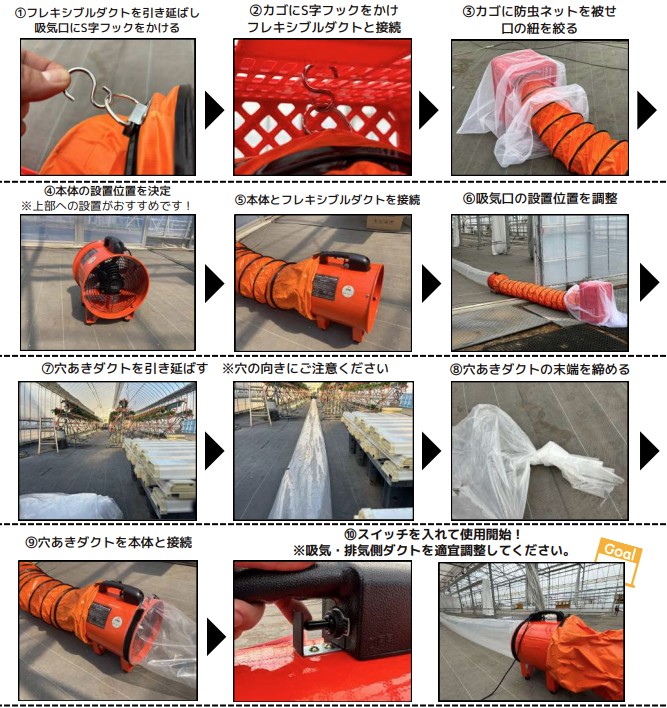 ①フレキシブルダクトを引き延ばし
吸気口にS字フックをかける

②カゴにS字フックをかけ
フレキシブルダクトと接続

③カゴに防虫ネットを被せ
口の紐を絞る

④本体の設置位置を決定
※上部への設置がおすすめです！

⑤本体とフレキシブルダクトを接続

⑥吸気口の設置位置を調整

⑦穴あきダクトを引き延ばす

※穴の向きにご注意ください

⑧穴あきダクトの末端を締める

⑨穴あきダクトを本体と接続

⑩スイッチを入れて使用開始！
※吸気・排気側ダクトを適宜調整してください。

Goal