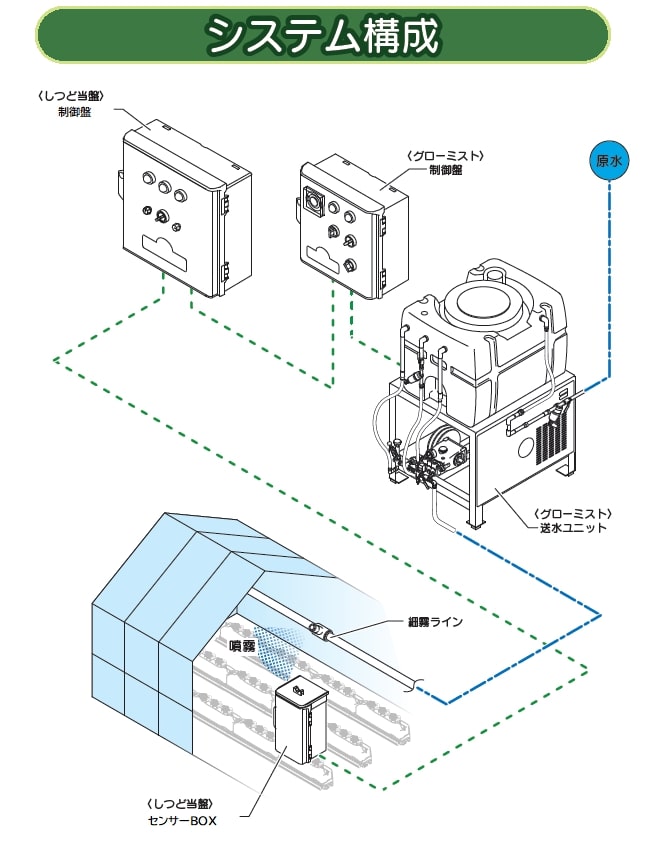 システム構成

〈しつど当盤〉
制御盤

〈グローミスト〉
制御盤

原水

〈グローミスト〉
送水ユニット

細霧ライン

噴霧

〈しつど当盤〉
センサーBOX